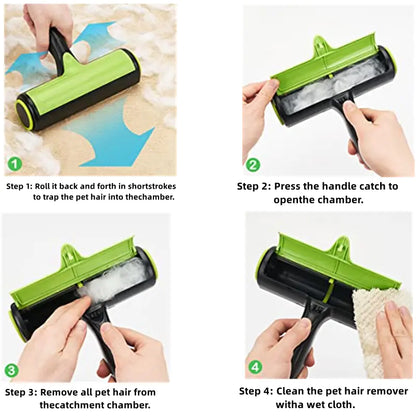 1

Step 1: Roll it back and forth in shortstrokes to trap the pet hair into thechamber.

2

Step 2: Press the handle catch to openthe chamber.

3

Step 3: Remove all pet hair from thecatchment chamber.

4

Step 4: Clean the pet hair remover witha wet cloth.